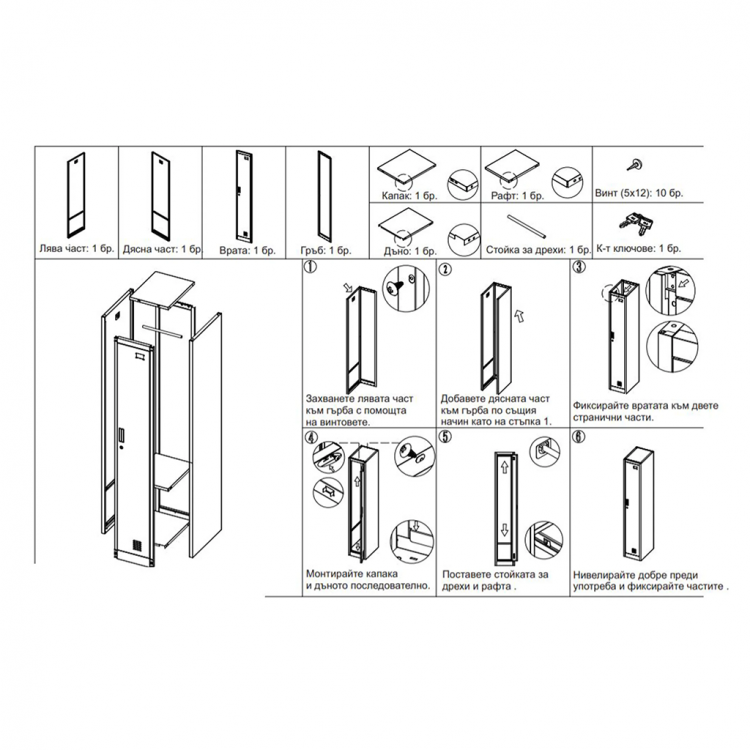 Лява част: 1 бр.

Дясна част: 1 бр.

Врата: 1 бр.

Гръб: 1 бр.

Капак: 1 бр.

Рафт: 1 бр.

Винт (5x12): 10 бр.

Дъно: 1 бр.

Стойка за дрехи: 1 бр.

К-т ключове: 1 бр.

1
Захванете лявата част към гърба с помощта на винтовете.

2
Добавете дясната част към гърба по същия начин като на стъпка 1.

3
Фиксирайте вратата към двете странични части.

4
Монтирайте капака и дъното последователно.

5
Поставете стойката за дрехи и рафта .

6
Нивелирайте добре преди употреба и фиксирайте частите .